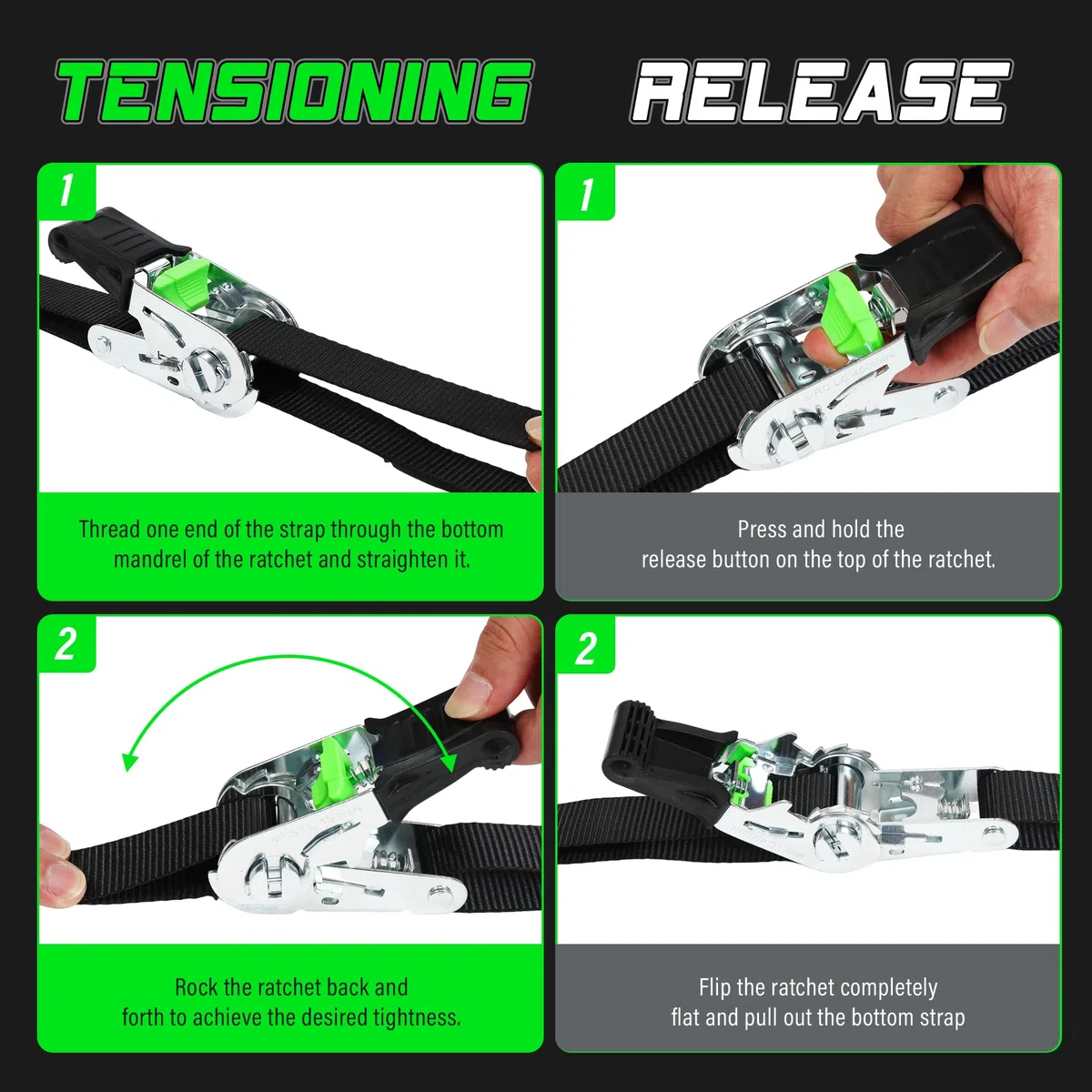 TENSIONING

1

Thread one end of the strap through the bottom mandrel of the ratchet and straighten it.

2

Rock the ratchet back and forth to achieve the desired tightness.

RELEASE

1

Press and hold the release button on the top of the ratchet.

2

Flip the ratchet completely flat and pull out the bottom strap