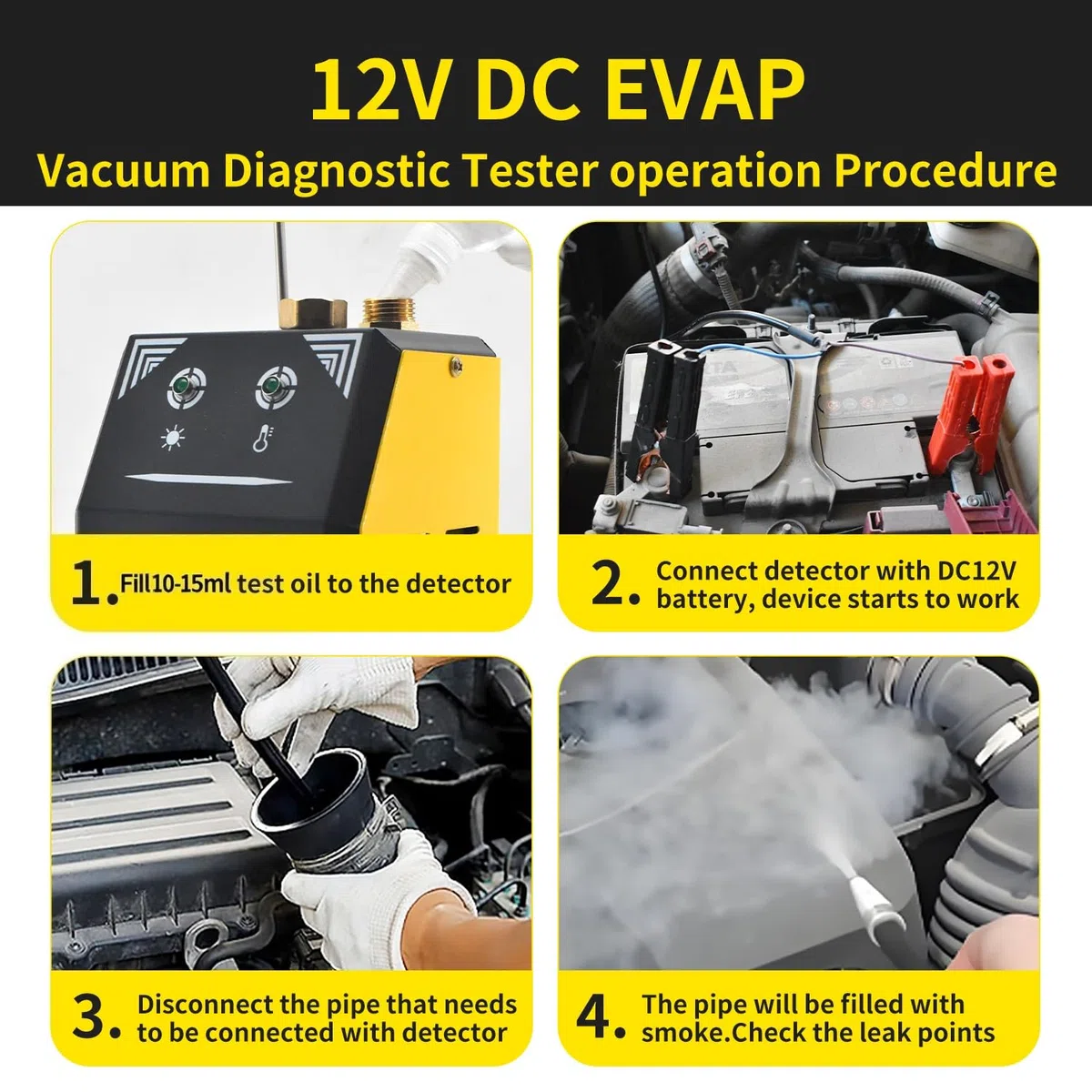 12V DC EVAP

Vacuum Diagnostic Tester operation Procedure

1. Fill10-15ml test oil to the detector

2. Connect detector with DC12V battery, device starts to work

3. Disconnect the pipe that needs to be connected with detector

4. The pipe will be filled with smoke.Check the leak points